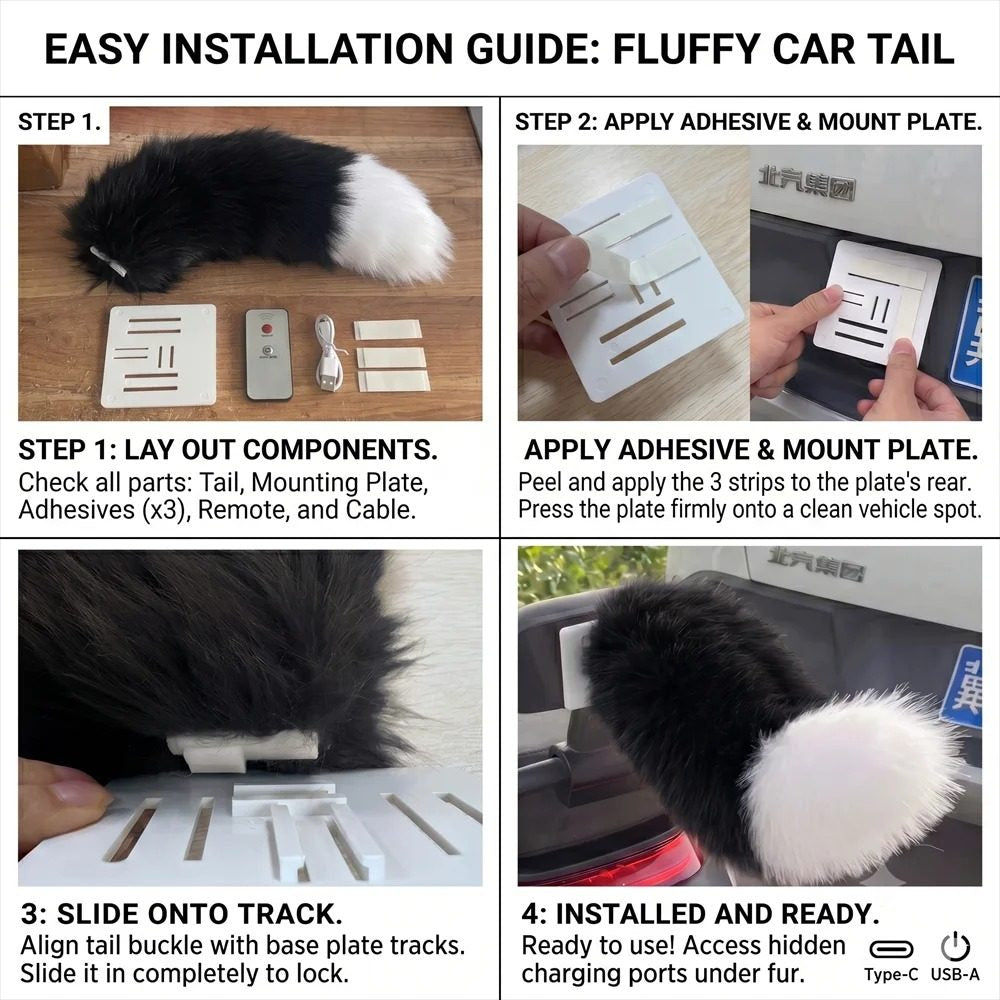 EASY INSTALLATION GUIDE: FLUFFY CAR TAIL

STEP 1.

STEP 1: LAY OUT COMPONENTS.
Check all parts: Tail, Mounting Plate, Adhesives (x3), Remote, and Cable.

STEP 2: APPLY ADHESIVE & MOUNT PLATE.

北汽集团

APPLY ADHESIVE & MOUNT PLATE.
Peel and apply the 3 strips to the plate's rear. Press the plate firmly onto a clean vehicle spot.

3: SLIDE ONTO TRACK.
Align tail buckle with base plate tracks. Slide it in completely to lock.

北汽集团

4: INSTALLED AND READY.
Ready to use! Access hidden charging ports under fur.

Type-C USB-A